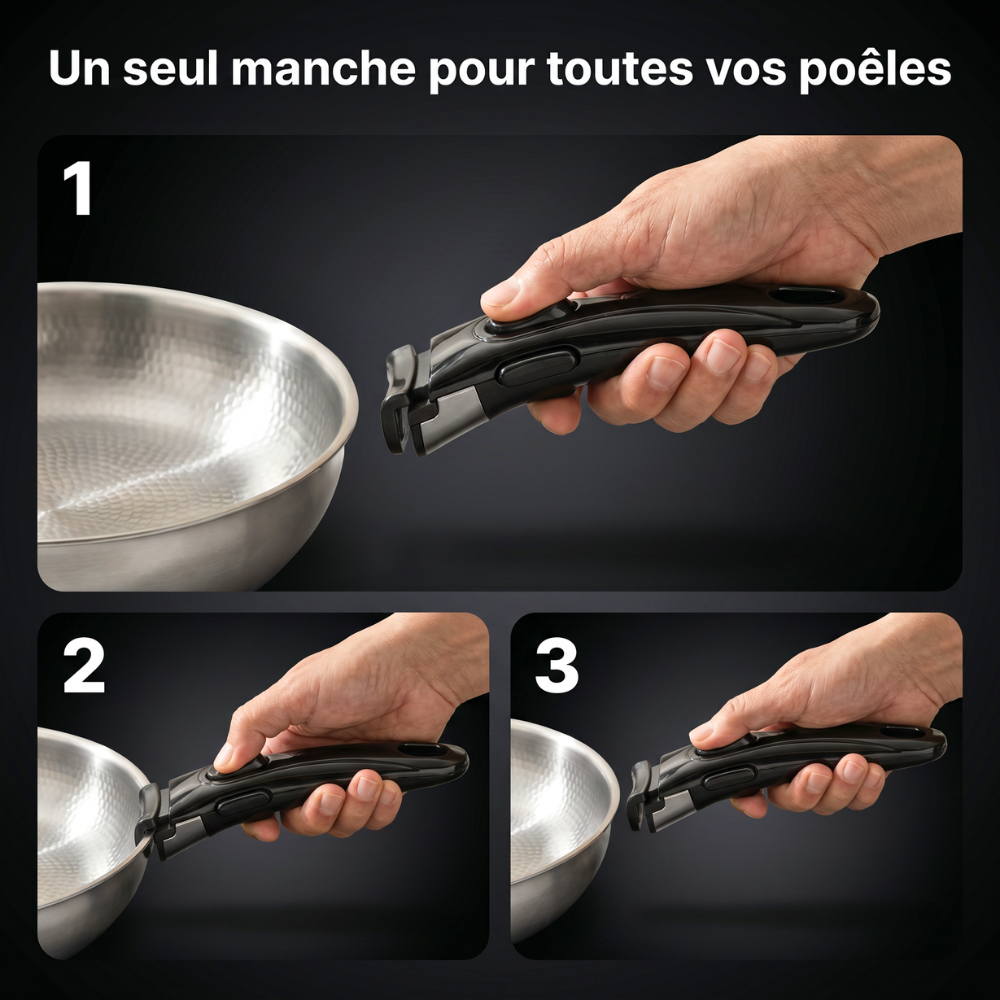 Un seul manche pour toutes vos poêles

1

2

3